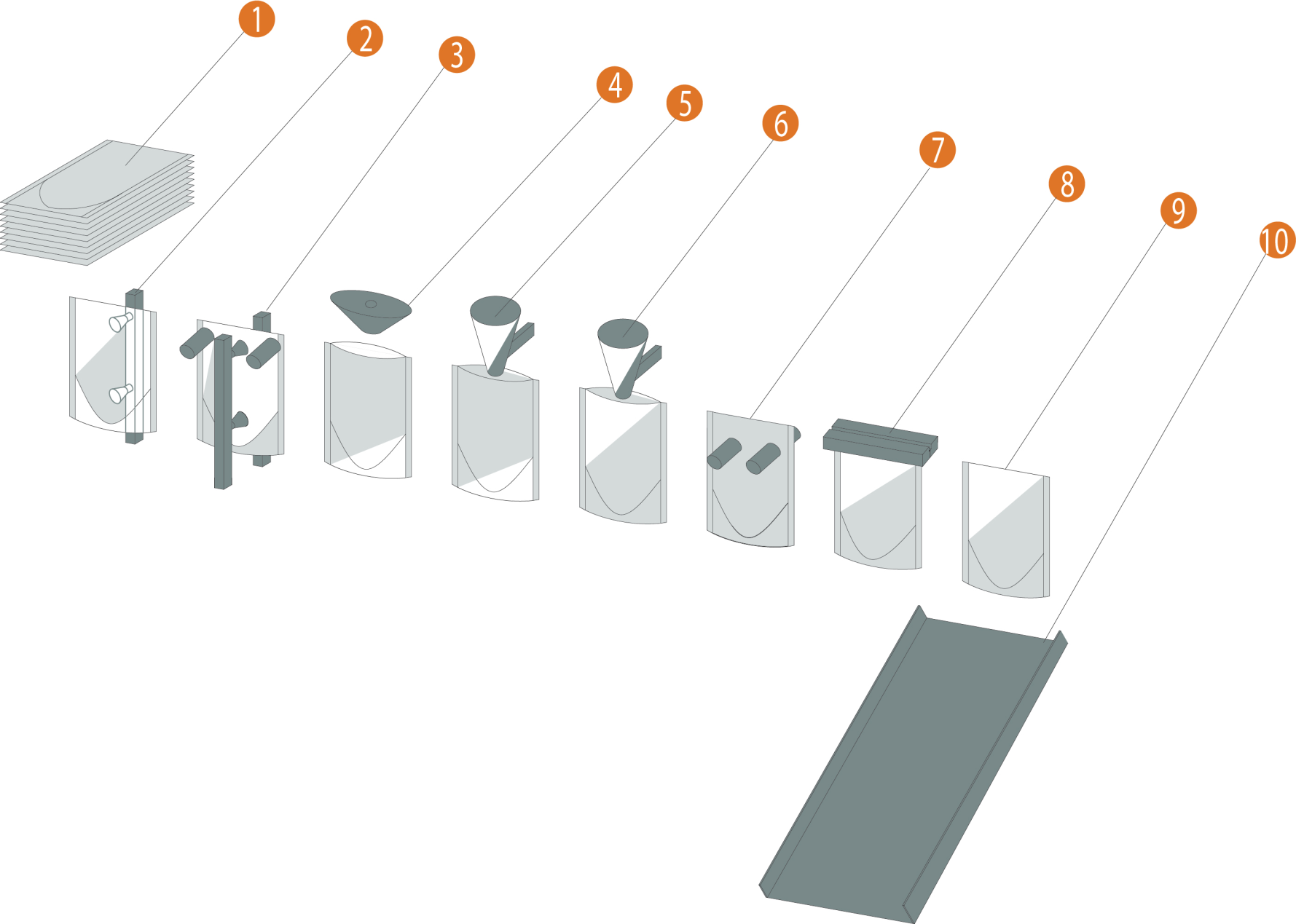 1
2
3
4
5
6
7
8
9
10